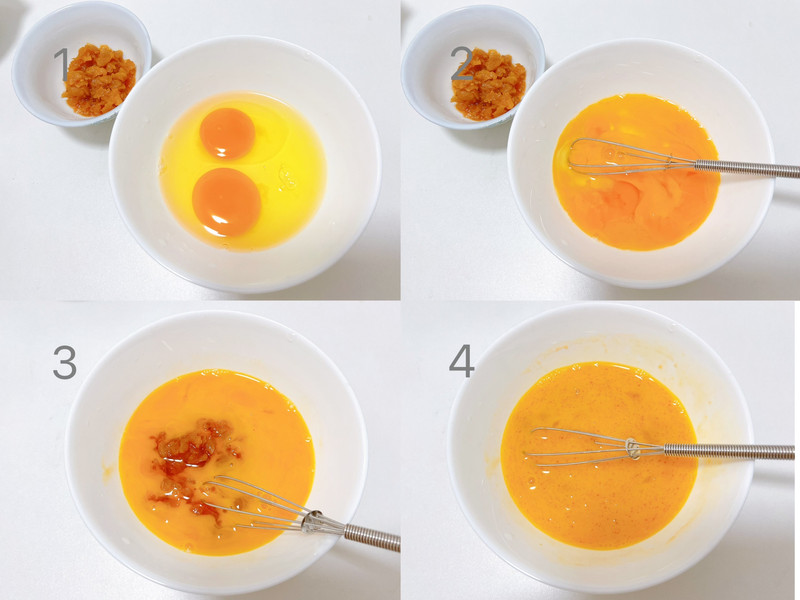 1

2

3

4