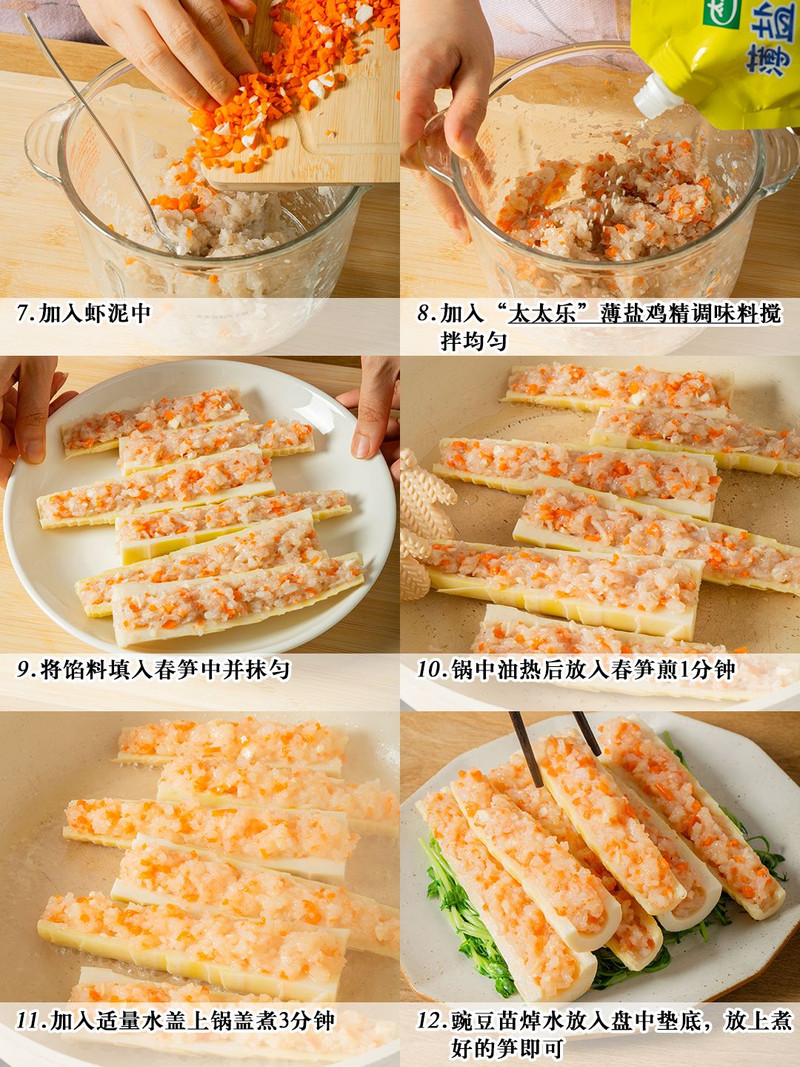 7.加入虾泥中

8.加入“太太乐”薄盐鸡精调味料搅拌均匀

9.将馅料填入春笋中并抹匀

10.锅中油热后放入春笋煎1分钟

11.加入适量水盖上锅盖煮3分钟

12.豌豆苗焯水放入盘中垫底，放上煮好的笋即可