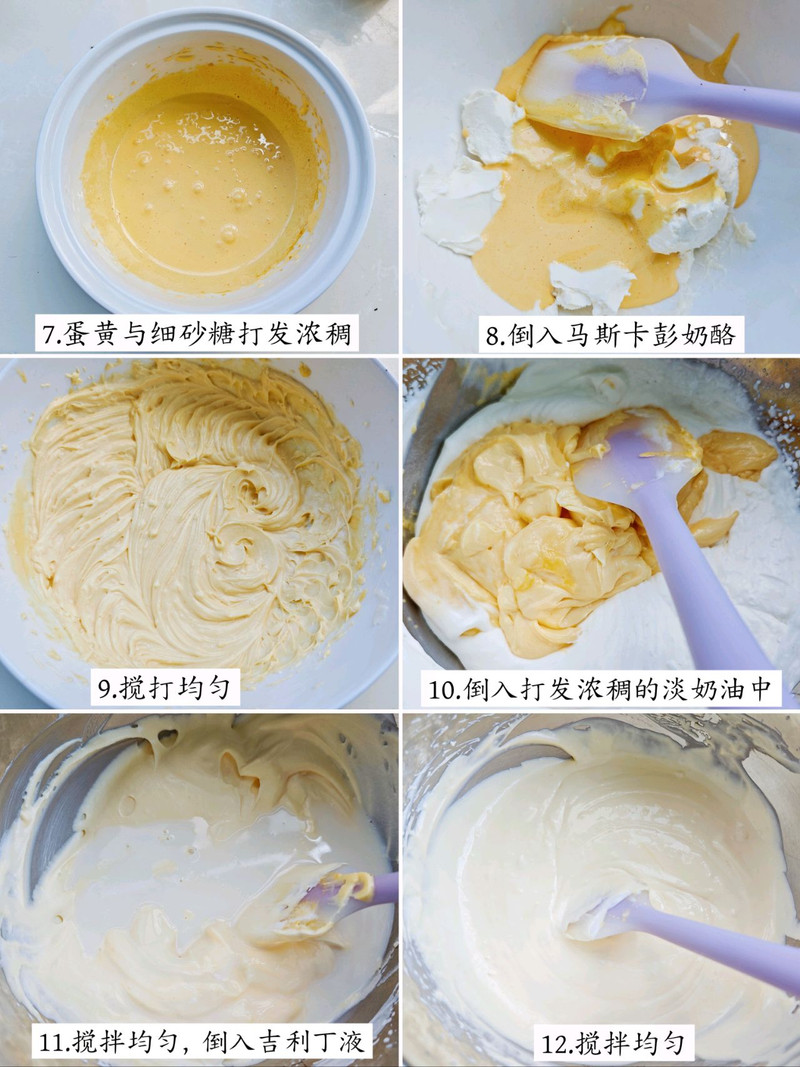 7.蛋黄与细砂糖打发浓稠

8.倒入马斯卡彭奶酪

9.搅打均匀

10.倒入打发浓稠的淡奶油中

11.搅拌均匀，倒入吉利丁液

12.搅拌均匀