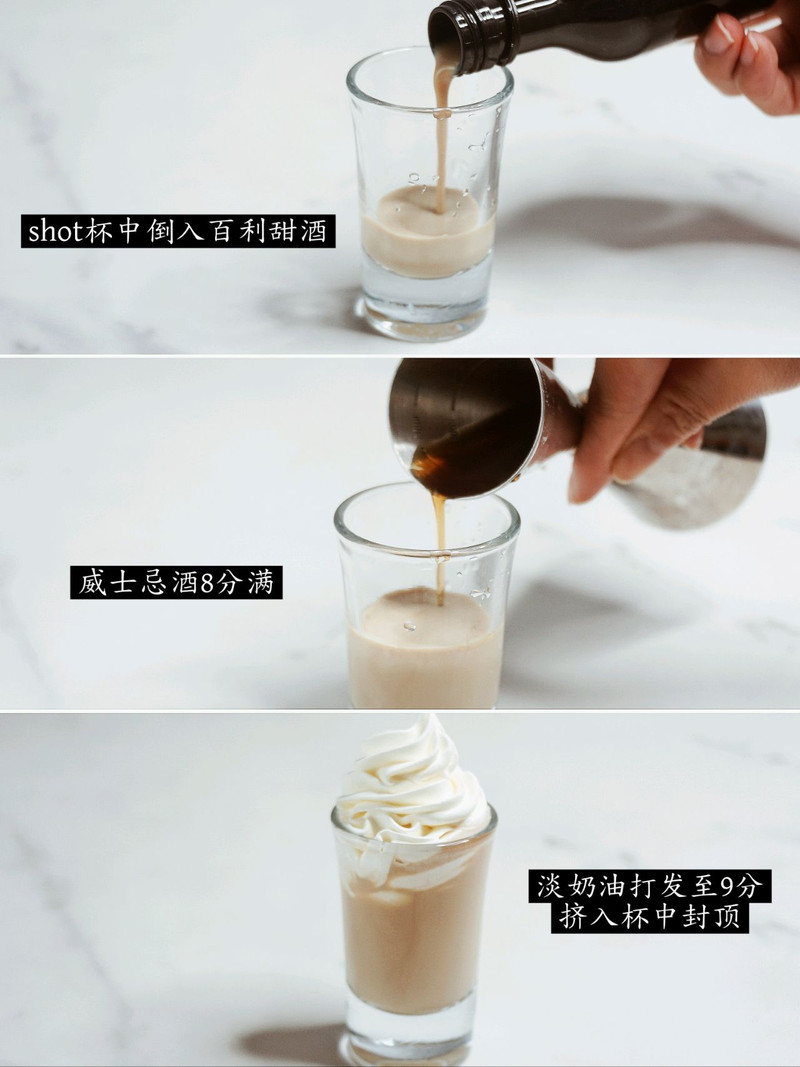 shot杯中倒入百利甜酒

威士忌酒8分满

淡奶油打发至9分
挤入杯中封顶